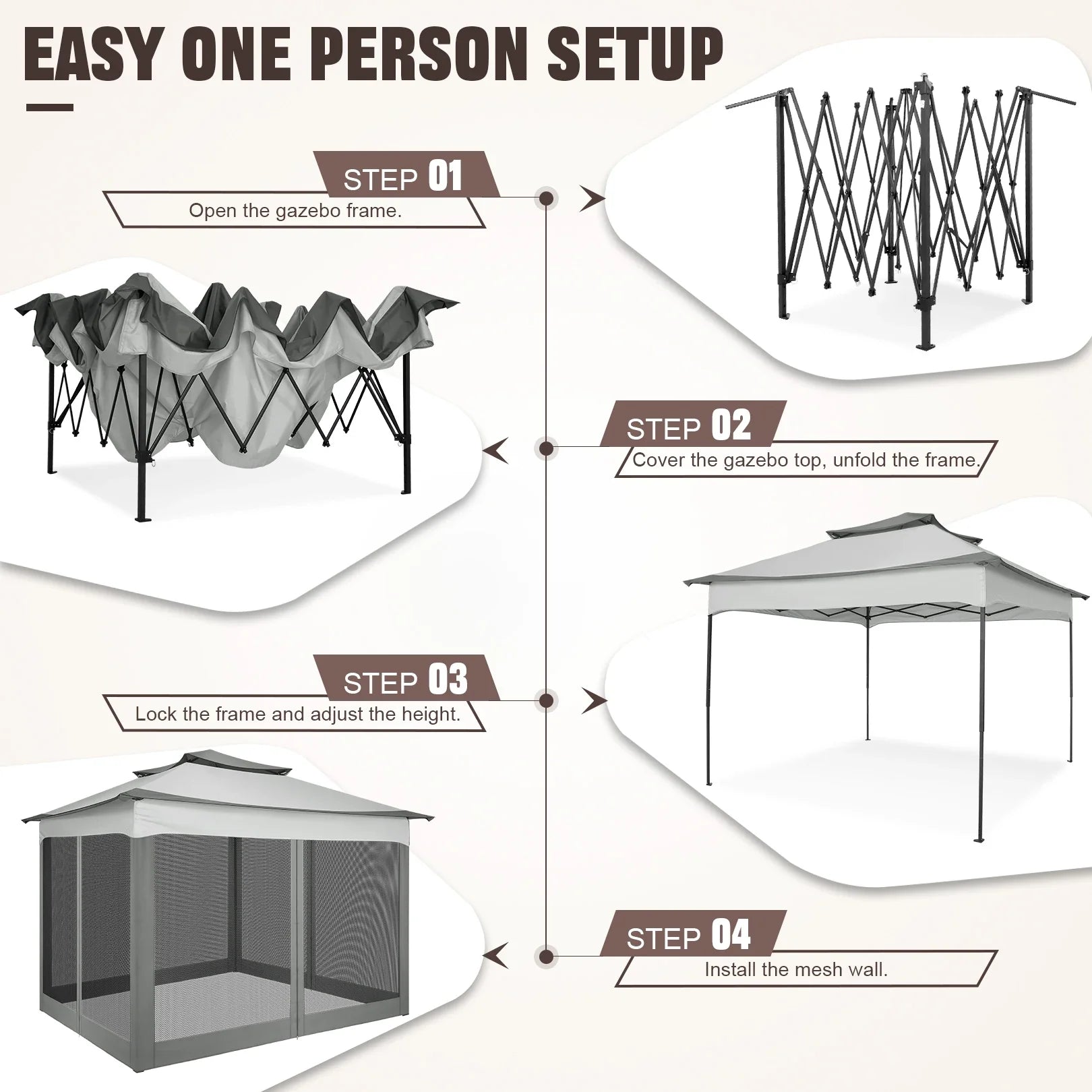 EASY ONE PERSON SETUP

STEP 01
Open the gazebo frame.

STEP 02
Cover the gazebo top, unfold the frame.

STEP 03
Lock the frame and adjust the height.

STEP 04
Install the mesh wall.