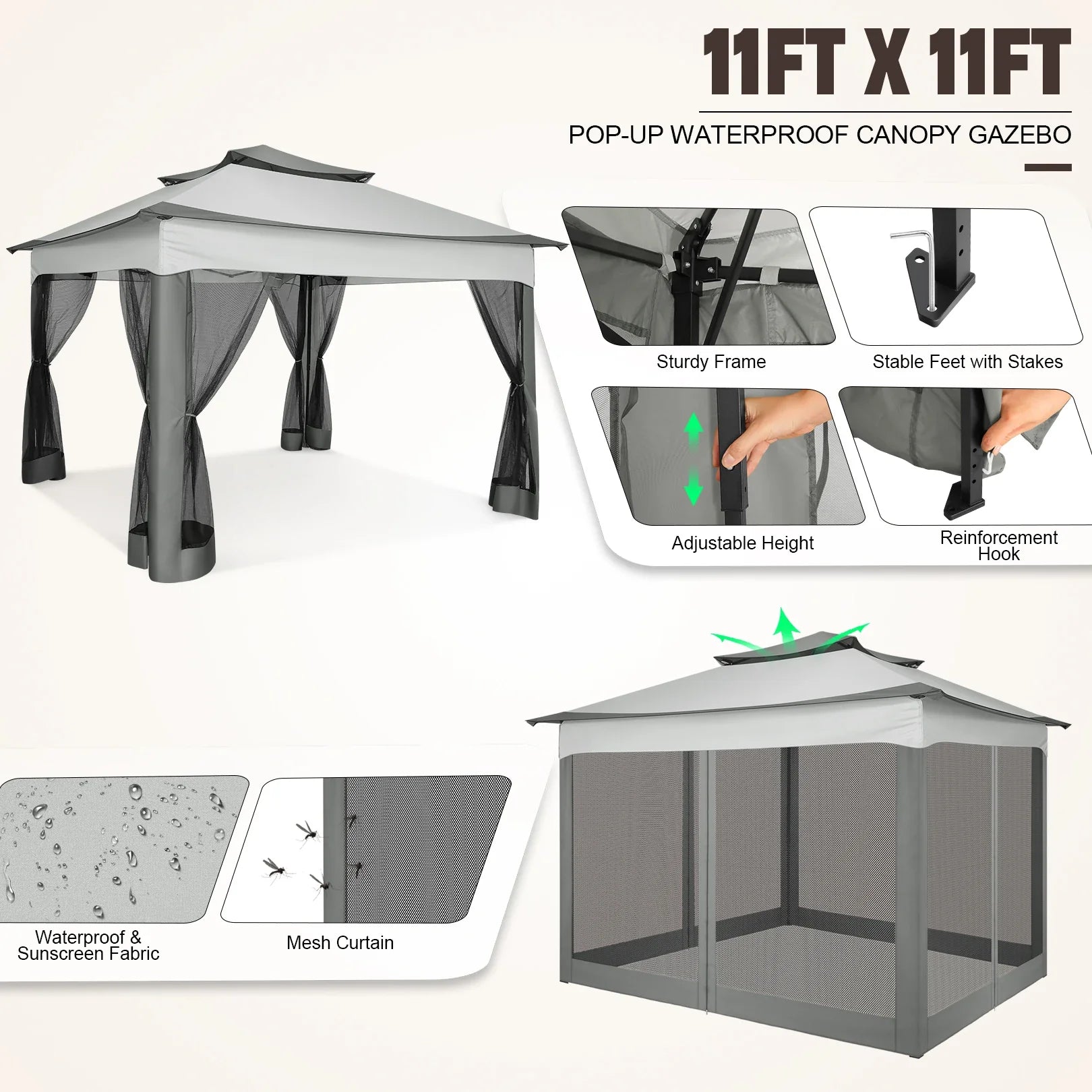 11FT X 11FT

POP-UP WATERPROOF CANOPY GAZEBO

Sturdy Frame

Stable Feet with Stakes

Adjustable Height

Reinforcement Hook

Waterproof & Sunscreen Fabric

Mesh Curtain